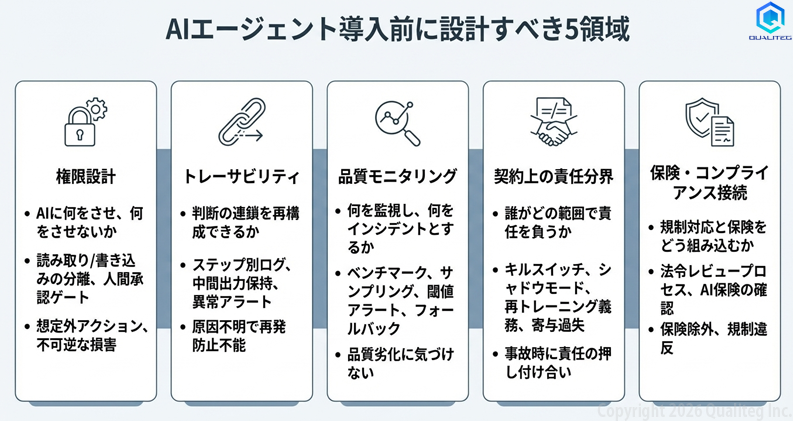 AIエージェント導入前に設計すべき5領域

QUALITEG

権限設計

• AIに何をさせ、何をさせないか
• 読み取り/書き込みの分離、人間承認ゲート
• 想定外アクション、不可逆な損害

トレーサビリティ

• 判断の連鎖を再構成できるか
• ステップ別ログ、中間出力保持、異常アラート
• 原因不明で再発防止不能

品質モニタリング

• 何を監視し、何をインシデントとするか
• ベンチマーク、サンプリング、閾値アラート、フォールバック
• 品質劣化に気づけない

契約上の責任分界

• 誰がどの範囲で責任を負うか
• キルスイッチ、シャドウモード、再トレーニング義務、寄与過失
• 事故時に責任の押し付け合い

保険・コンプライアンス接続

• 規制対応と保険をどう組み込むか
• 法令レビュープロセス、AI保険の確認
• 保険除外、規制違反

Copyright 2026 Qualiteg Inc.